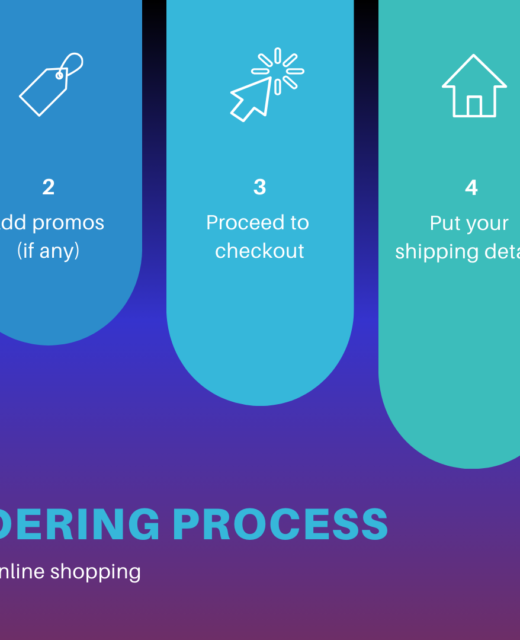 2
dd promos (if any)

3
Proceed to checkout

4
Put your shipping deta

DERING PROCESS

nline shopping